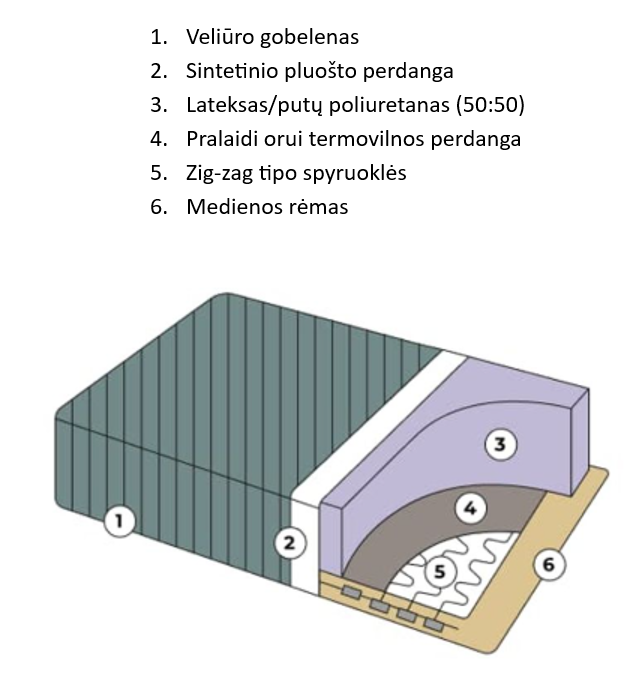 1. Veliūro gobelenas
2. Sintetinio pluošto perdanga
3. Lateksas/putų poliuretanas (50:50)
4. Pralaidi orui termovilnos perdanga
5. Zig-zag tipo spyruoklės
6. Medienos rėmas

3
4
1
2
5
6